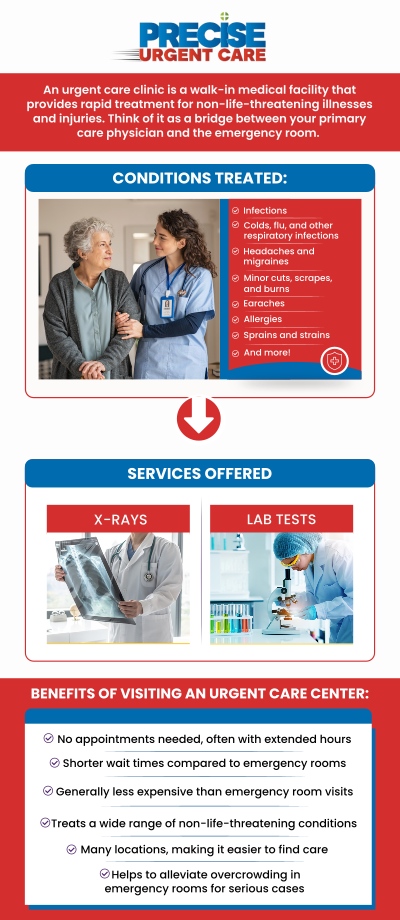 PRECISE
URGENT CARE

An urgent care clinic is a walk-in medical facility that provides rapid treatment for non-life-threatening illnesses and injuries. Think of it as a bridge between your primary care physician and the emergency room.

CONDITIONS TREATED:

Infections
Colds, flu, and other respiratory infections
Headaches and migraines
Minor cuts, scrapes, and burns
Earaches
Allergies
Sprains and strains
And more!

SERVICES OFFERED

X-RAYS

LAB TESTS

BENEFITS OF VISITING AN URGENT CARE CENTER:

No appointments needed, often with extended hours
Shorter wait times compared to emergency rooms
Generally less expensive than emergency room visits
Treats a wide range of non-life-threatening conditions
Many locations, making it easier to find care
Helps to alleviate overcrowding in emergency rooms for serious cases